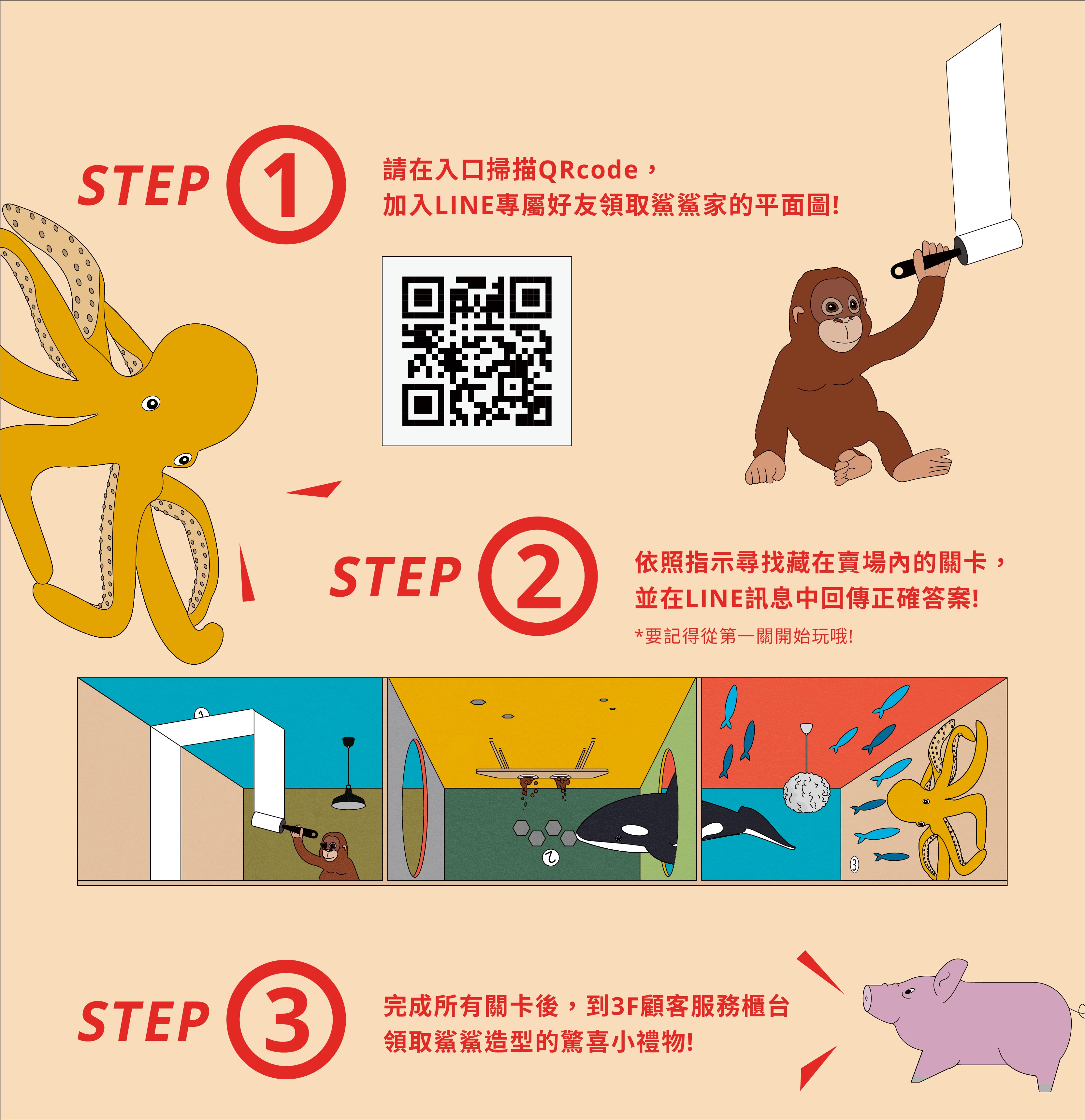 STEP 1

請在入口掃描QRcode，
加入LINE專屬好友領取鯊鯊家的平面圖!

STEP 2

依照指示尋找藏在賣場內的關卡，
並在LINE訊息中回傳正確答案!
*要記得從第一關開始玩哦!

1

2

3

STEP 3

完成所有關卡後，到3F顧客服務櫃台
領取鯊鯊造型的驚喜小禮物!