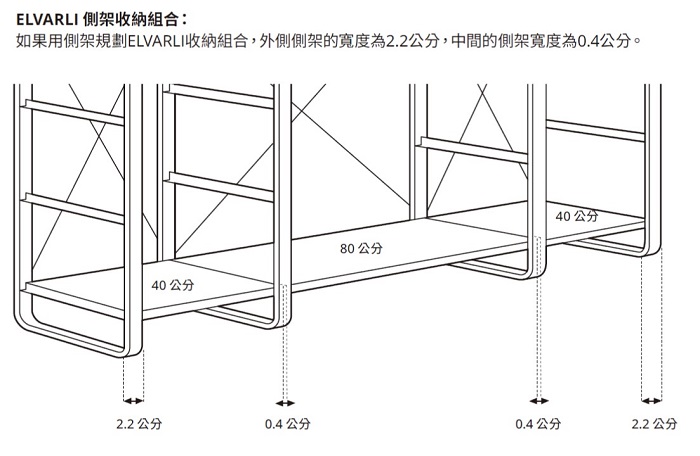 ELVARLI 側架收納組合：
如果用側架規劃ELVARLI收納組合，外側側架的寬度為2.2公分，中間的側架寬度為0.4公分。

40 公分

80 公分

40 公分

2.2 公分

0.4 公分

0.4 公分

2.2 公分