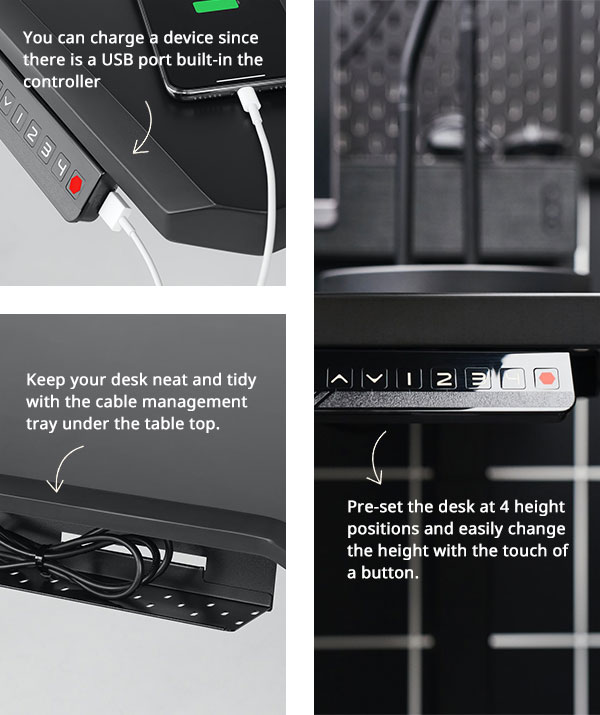 You can charge a device since there is a USB port built-in the controller

1 2 3 4

Keep your desk neat and tidy with the cable management tray under the table top.

1 2 3 4

Pre-set the desk at 4 height positions and easily change the height with the touch of a button.