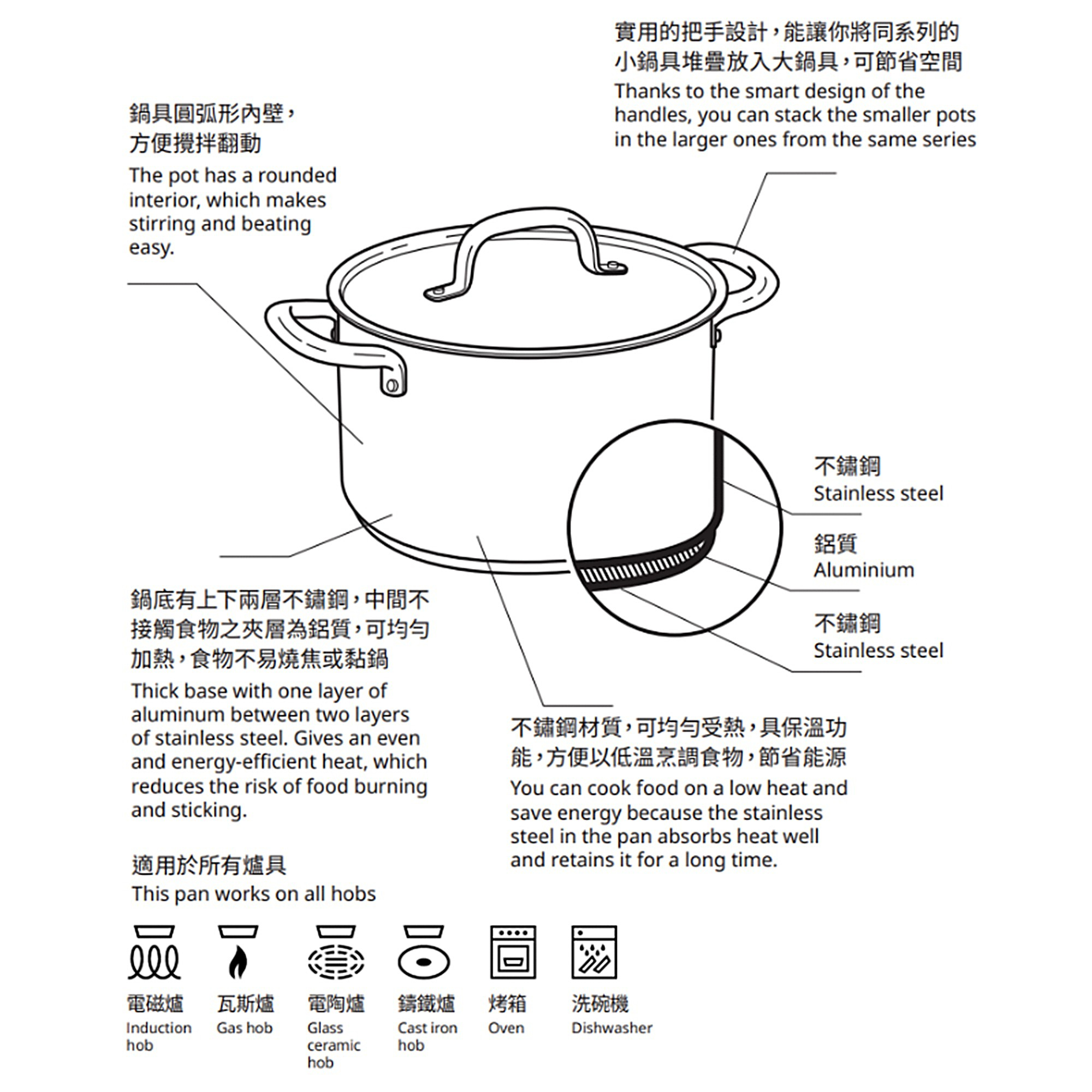 實用的把手設計，能讓你將同系列的小鍋具堆疊放入大鍋具，可節省空間
Thanks to the smart design of the handles, you can stack the smaller pots in the larger ones from the same series

鍋具圓弧形內壁，方便攪拌翻動
The pot has a rounded interior, which makes stirring and beating easy.

不鏽鋼
Stainless steel

鋁質
Aluminium

不鏽鋼
Stainless steel

鍋底有上下兩層不鏽鋼，中間不接觸食物之夾層為鋁質，可均勻加熱，食物不易燒焦或黏鍋
Thick base with one layer of aluminum between two layers of stainless steel. Gives an even and energy-efficient heat, which reduces the risk of food burning and sticking.

不鏽鋼材質，可均勻受熱，具保溫功能，方便以低溫烹調食物，節省能源
You can cook food on a low heat and save energy because the stainless steel in the pan absorbs heat well and retains it for a long time.

適用於所有爐具
This pan works on all hobs

電磁爐
Induction hob

瓦斯爐
Gas hob

電陶爐
Glass ceramic hob

鑄鐵爐
Cast iron hob

烤箱
Oven

洗碗機
Dishwasher