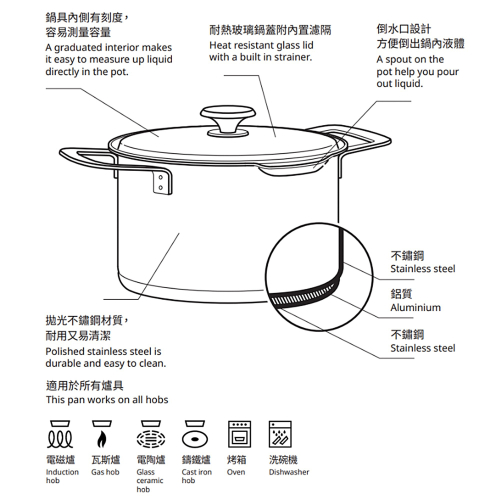 鍋具內側有刻度，
容易測量容量
A graduated interior makes it easy to measure up liquid directly in the pot.

耐熱玻璃鍋蓋附內置濾隔
Heat resistant glass lid with a built in strainer.

倒水口設計
方便倒出鍋內液體
A spout on the pot help you pour out liquid.

不鏽鋼
Stainless steel

鋁質
Aluminium

不鏽鋼
Stainless steel

拋光不鏽鋼材質，
耐用又易清潔
Polished stainless steel is durable and easy to clean.

適用於所有爐具
This pan works on all hobs

電磁爐
Induction hob

瓦斯爐
Gas hob

電陶爐
Glass ceramic hob

鑄鐵爐
Cast iron hob

烤箱
Oven

洗碗機
Dishwasher