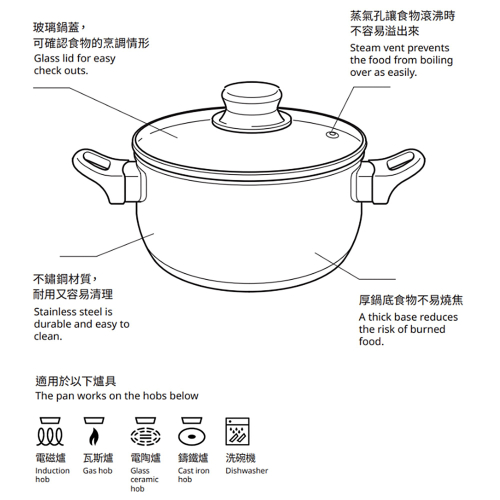 玻璃鍋蓋，
可確認食物的烹調情形
Glass lid for easy check outs.

蒸氣孔讓食物滾沸時
不容易溢出來
Steam vent prevents the food from boiling over as easily.

不鏽鋼材質，
耐用又容易清理
Stainless steel is durable and easy to clean.

厚鍋底食物不易燒焦
A thick base reduces the risk of burned food.

適用於以下爐具
The pan works on the hobs below

電磁爐
Induction hob

瓦斯爐
Gas hob

電陶爐
Glass ceramic hob

鑄鐵爐
Cast iron hob

洗碗機
Dishwasher