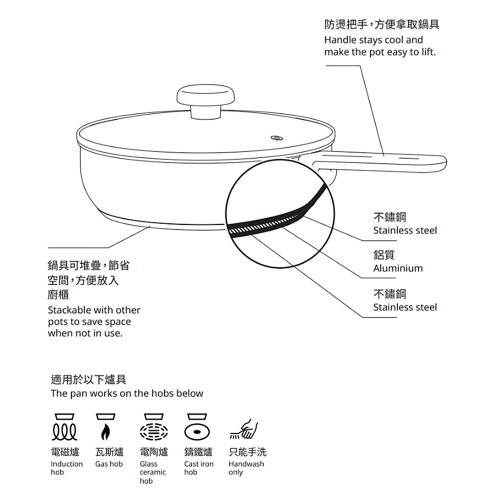 防燙把手，方便拿取鍋具
Handle stays cool and make the pot easy to lift.

不鏽鋼
Stainless steel

鋁質
Aluminium

不鏽鋼
Stainless steel

鍋具可堆疊，節省空間，方便放入廚櫃
Stackable with other pots to save space when not in use.

適用於以下爐具
The pan works on the hobs below

電磁爐
Induction hob

瓦斯爐
Gas hob

電陶爐
Glass ceramic hob

鑄鐵爐
Cast iron hob

只能手洗
Handwash only