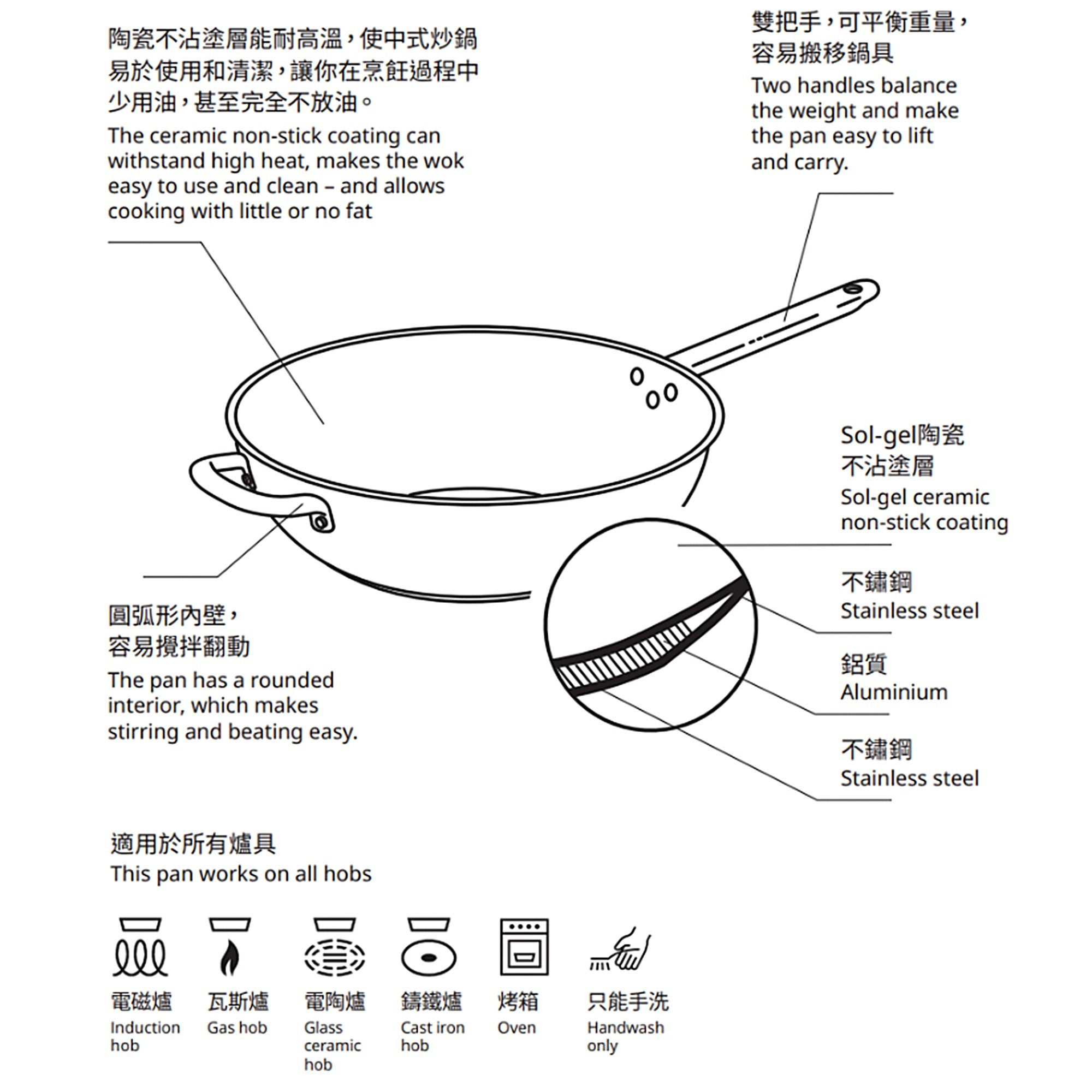 陶瓷不沾塗層能耐高溫，使中式炒鍋易於使用和清潔，讓你在烹飪過程中少用油，甚至完全不放油。

The ceramic non-stick coating can withstand high heat, makes the wok easy to use and clean – and allows cooking with little or no fat

雙把手，可平衡重量，容易搬移鍋具

Two handles balance the weight and make the pan easy to lift and carry.

Sol-gel陶瓷不沾塗層

Sol-gel ceramic non-stick coating

不鏽鋼

Stainless steel

鋁質

Aluminium

不鏽鋼

Stainless steel

圓弧形內壁，容易攪拌翻動

The pan has a rounded interior, which makes stirring and beating easy.

適用於所有爐具

This pan works on all hobs

電磁爐
Induction hob

瓦斯爐
Gas hob

電陶爐
Glass ceramic hob

鑄鐵爐
Cast iron hob

烤箱
Oven

只能手洗
Handwash only