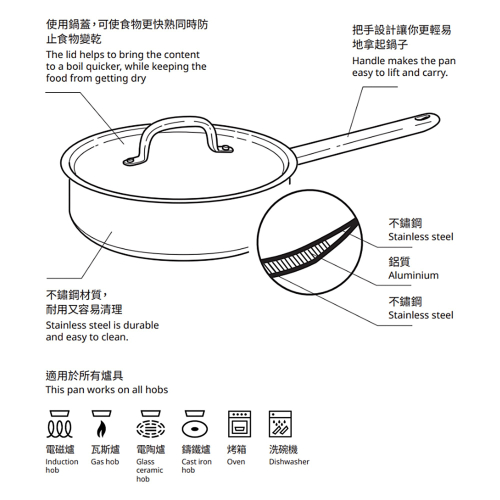 使用鍋蓋，可使食物更快熟同時防止食物變乾
The lid helps to bring the content to a boil quicker, while keeping the food from getting dry

把手設計讓你更輕易地拿起鍋子
Handle makes the pan easy to lift and carry.

不鏽鋼
Stainless steel

鋁質
Aluminium

不鏽鋼
Stainless steel

不鏽鋼材質，耐用又容易清理
Stainless steel is durable and easy to clean.

適用於所有爐具
This pan works on all hobs

電磁爐
Induction hob

瓦斯爐
Gas hob

電陶爐
Glass ceramic hob

鑄鐵爐
Cast iron hob

烤箱
Oven

洗碗機
Dishwasher