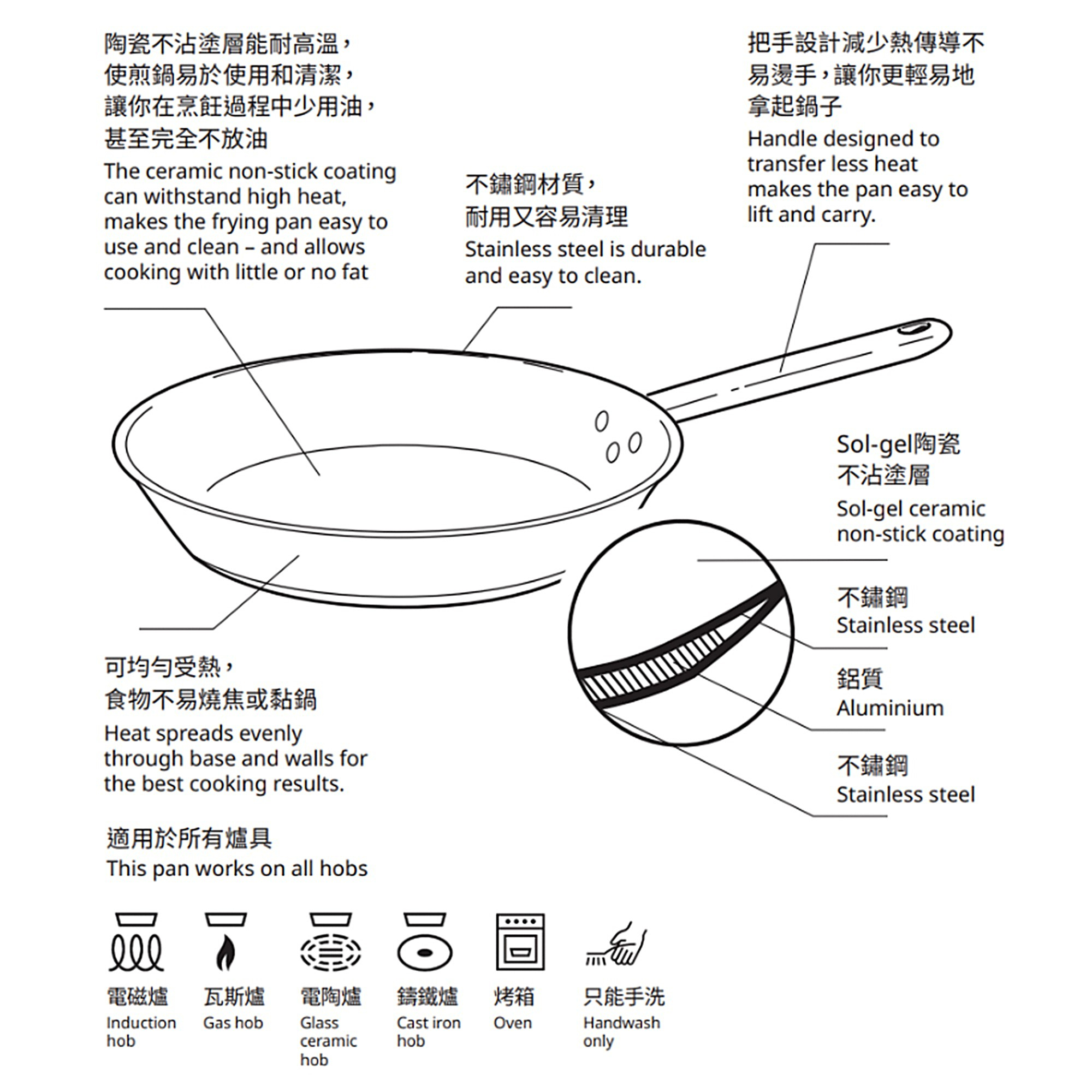 陶瓷不沾塗層能耐高溫，使煎鍋易於使用和清潔，讓你在烹飪過程中少用油，甚至完全不放油

The ceramic non-stick coating can withstand high heat, makes the frying pan easy to use and clean – and allows cooking with little or no fat

不鏽鋼材質，耐用又容易清理

Stainless steel is durable and easy to clean.

把手設計減少熱傳導不易燙手，讓你更輕易地拿起鍋子

Handle designed to transfer less heat makes the pan easy to lift and carry.

Sol-gel陶瓷不沾塗層

Sol-gel ceramic non-stick coating

不鏽鋼

Stainless steel

鋁質

Aluminium

不鏽鋼

Stainless steel

可均勻受熱，食物不易燒焦或黏鍋

Heat spreads evenly through base and walls for the best cooking results.

適用於所有爐具

This pan works on all hobs

電磁爐

Induction hob

瓦斯爐

Gas hob

電陶爐

Glass ceramic hob

鑄鐵爐

Cast iron hob

烤箱

Oven

只能手洗

Handwash only