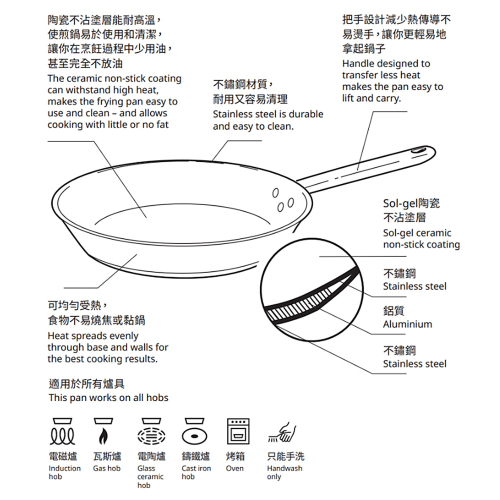 陶瓷不沾塗層能耐高溫，使煎鍋易於使用和清潔，讓你在烹飪過程中少用油，甚至完全不放油
The ceramic non-stick coating can withstand high heat, makes the frying pan easy to use and clean – and allows cooking with little or no fat

不鏽鋼材質，耐用又容易清理
Stainless steel is durable and easy to clean.

把手設計減少熱傳導不易燙手，讓你更輕易地拿起鍋子
Handle designed to transfer less heat makes the pan easy to lift and carry.

Sol-gel陶瓷不沾塗層
Sol-gel ceramic non-stick coating

不鏽鋼
Stainless steel

鋁質
Aluminium

不鏽鋼
Stainless steel

可均勻受熱，食物不易燒焦或黏鍋
Heat spreads evenly through base and walls for the best cooking results.

適用於所有爐具
This pan works on all hobs

電磁爐
Induction hob

瓦斯爐
Gas hob

電陶爐
Glass ceramic hob

鑄鐵爐
Cast iron hob

烤箱
Oven

只能手洗
Handwash only