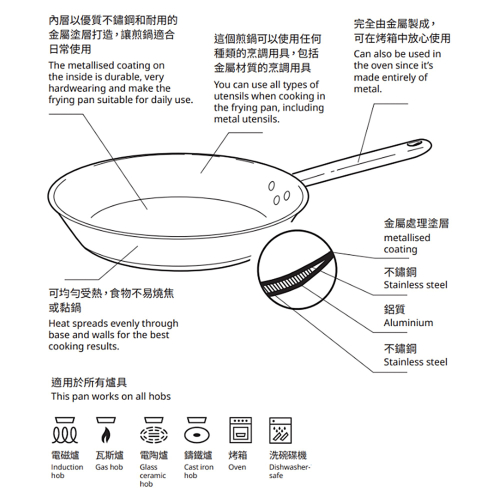 內層以優質不鏽鋼和耐用的金屬塗層打造，讓煎鍋適合日常使用
The metallised coating on the inside is durable, very hardwearing and make the frying pan suitable for daily use.

這個煎鍋可以使用任何種類的烹調用具，包括金屬材質的烹調用具
You can use all types of utensils when cooking in the frying pan, including metal utensils.

完全由金屬製成，可在烤箱中放心使用
Can also be used in the oven since it's made entirely of metal.

金屬處理塗層
metallised coating

不鏽鋼
Stainless steel

鋁質
Aluminium

不鏽鋼
Stainless steel

可均勻受熱，食物不易燒焦或黏鍋
Heat spreads evenly through base and walls for the best cooking results.

適用於所有爐具
This pan works on all hobs

電磁爐
Induction hob

瓦斯爐
Gas hob

電陶爐
Glass ceramic hob

鑄鐵爐
Cast iron hob

烤箱
Oven

洗碗碟機
Dishwasher-safe