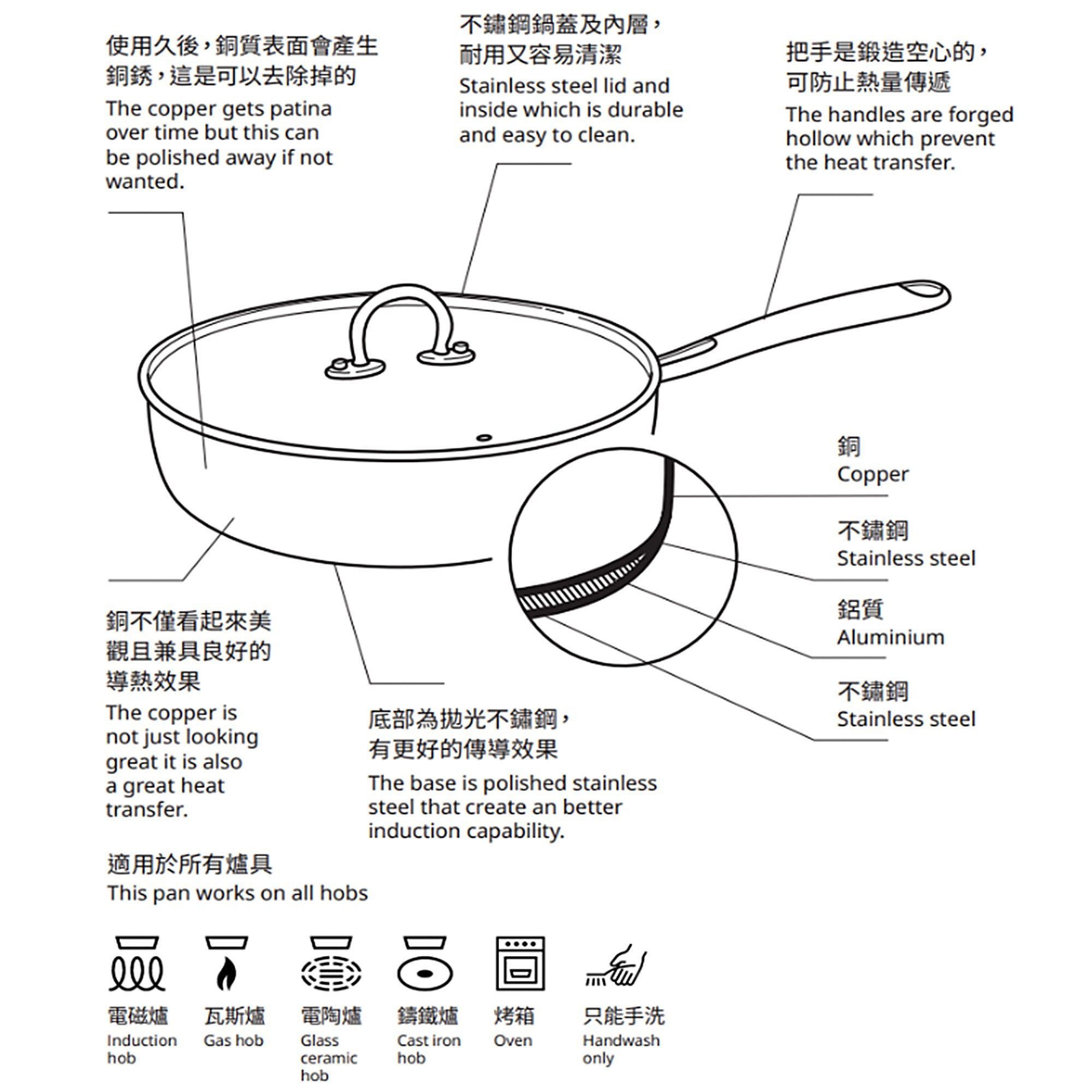 使用久後，銅質表面會產生銅銹，這是可以去除掉的

The copper gets patina over time but this can be polished away if not wanted.

不鏽鋼鍋蓋及內層，耐用又容易清潔

Stainless steel lid and inside which is durable and easy to clean.

把手是鍛造空心的，可防止熱量傳遞

The handles are forged hollow which prevent the heat transfer.

銅
Copper

不鏽鋼
Stainless steel

鋁質
Aluminium

不鏽鋼
Stainless steel

銅不僅看起來美觀且兼具良好的導熱效果

The copper is not just looking great it is also a great heat transfer.

底部為拋光不鏽鋼，有更好的傳導效果

The base is polished stainless steel that create an better induction capability.

適用於所有爐具
This pan works on all hobs

電磁爐
Induction hob

瓦斯爐
Gas hob

電陶爐
Glass ceramic hob

鑄鐵爐
Cast iron hob

烤箱
Oven

只能手洗
Handwash only