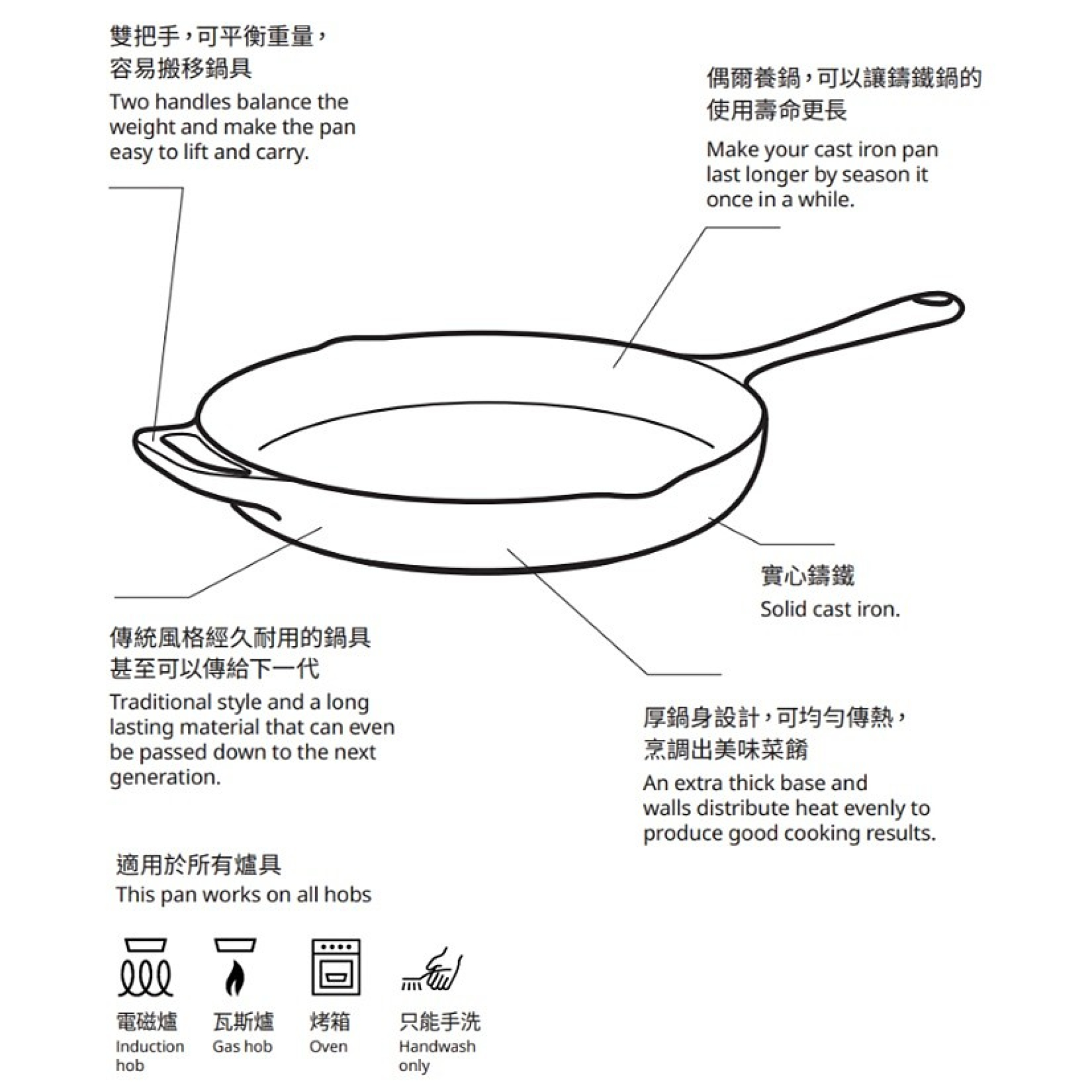 雙把手，可平衡重量，
容易搬移鍋具
Two handles balance the weight and make the pan easy to lift and carry.

偶爾養鍋，可以讓鑄鐵鍋的
使用壽命更長
Make your cast iron pan last longer by season it once in a while.

實心鑄鐵
Solid cast iron.

傳統風格經久耐用的鍋具
甚至可以傳給下一代
Traditional style and a long lasting material that can even be passed down to the next generation.

厚鍋身設計，可均勻傳熱，
烹調出美味菜餚
An extra thick base and walls distribute heat evenly to produce good cooking results.

適用於所有爐具
This pan works on all hobs

電磁爐
Induction hob

瓦斯爐
Gas hob

烤箱
Oven

只能手洗
Handwash only