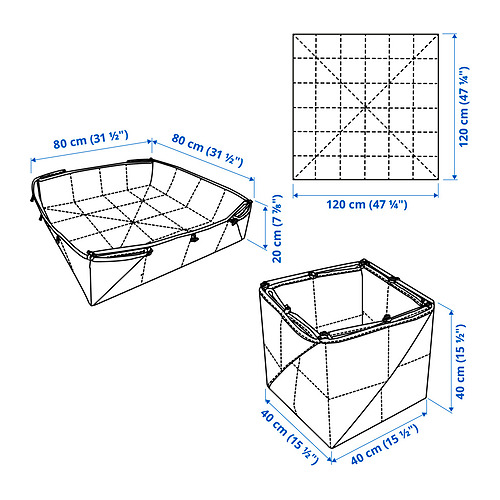 80 cm (31 ½")
80 cm (31 ½")
20 cm (7 ⅞")
120 cm (47 ¼")
120 cm (47 ¼")
40 cm (15 ½")
40 cm (15 ½")
40 cm (15 ½")