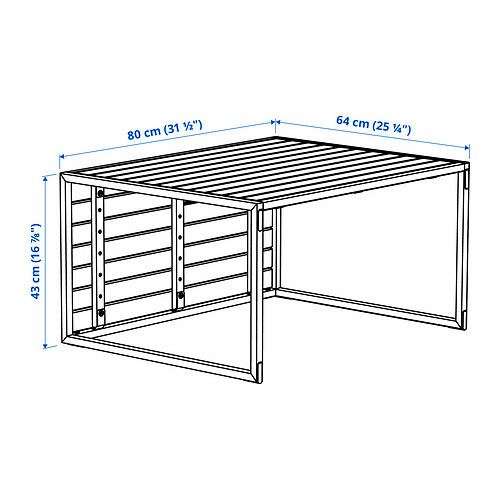 80 cm (31 ½")
64 cm (25 ¼")
43 cm (16 ⅞")