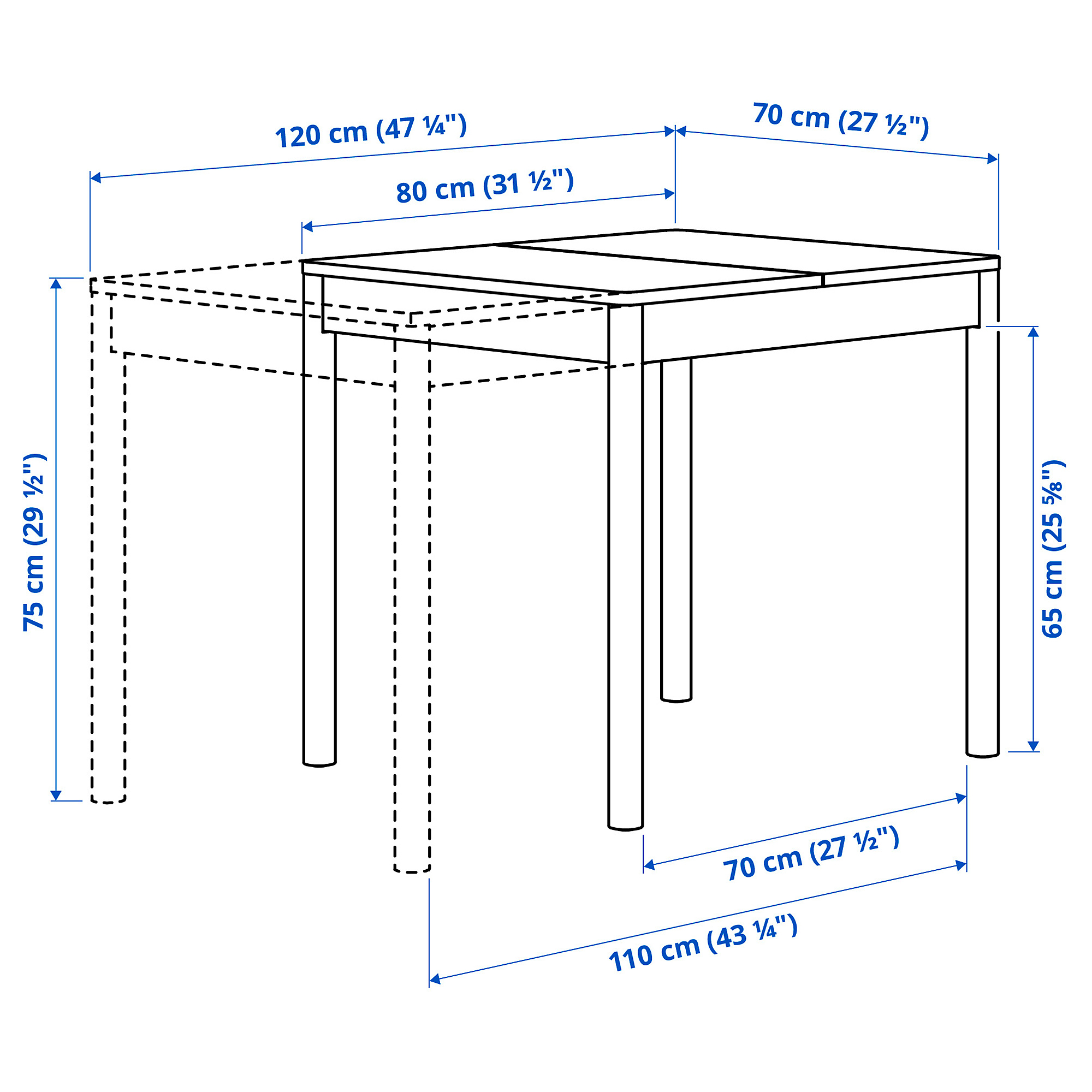 120 cm (47 ¼")

70 cm (27 ½")

80 cm (31 ½")

75 cm (29 ½")

65 cm (25 ⅝")

70 cm (27 ½")

110 cm (43 ¼")