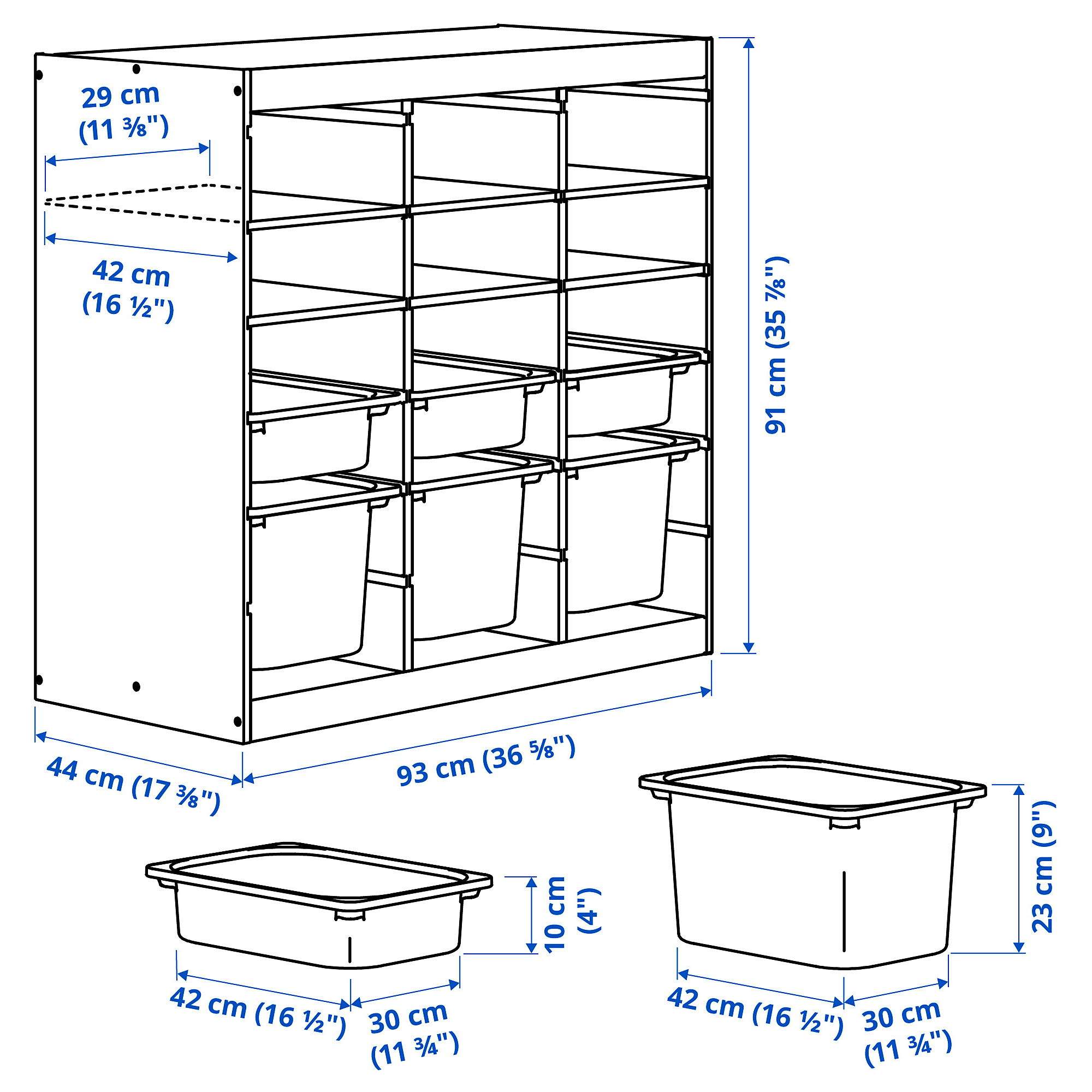 29 cm
(11 ⅜")

42 cm
(16 ½")

91 cm (35 ⅞")

44 cm (17 ⅜")

93 cm (36 ⅝")

10 cm
(4")

42 cm (16 ½")

30 cm
(11 ¾")

23 cm (9")

42 cm (16 ½")

30 cm
(11 ¾")