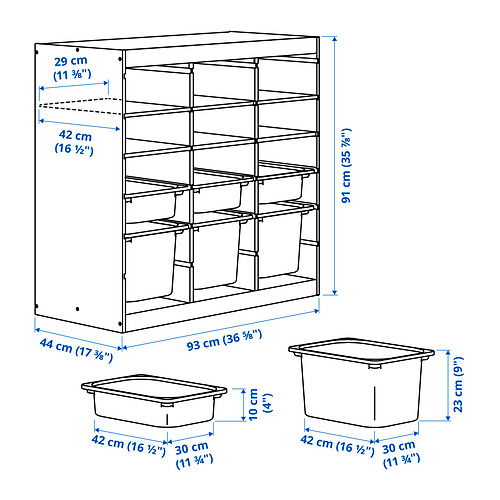 29 cm
(11 ⅜")

42 cm
(16 ½")

91 cm (35 ⅞")

44 cm (17 ⅜")

93 cm (36 ⅝")

10 cm
(4")

42 cm (16 ½")

30 cm
(11 ¾")

23 cm (9")

42 cm (16 ½")

30 cm
(11 ¾")