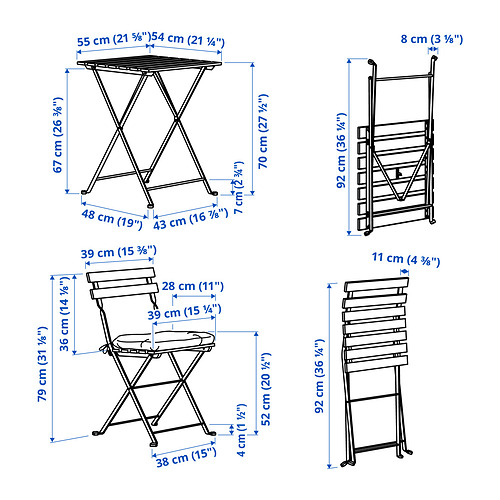 55 cm (21 ⅝")
54 cm (21 ¼")
67 cm (26 ⅜")
70 cm (27 ½")
7 cm (2 ¾")
48 cm (19")
43 cm (16 ⅞")

8 cm (3 ⅛")
92 cm (36 ¼")

39 cm (15 ⅜")
28 cm (11")
39 cm (15 ¼")
36 cm (14 ⅛")
79 cm (31 ⅛")
52 cm (20 ½")
4 cm (1 ½")
38 cm (15")

11 cm (4 ⅜")
92 cm (36 ¼")