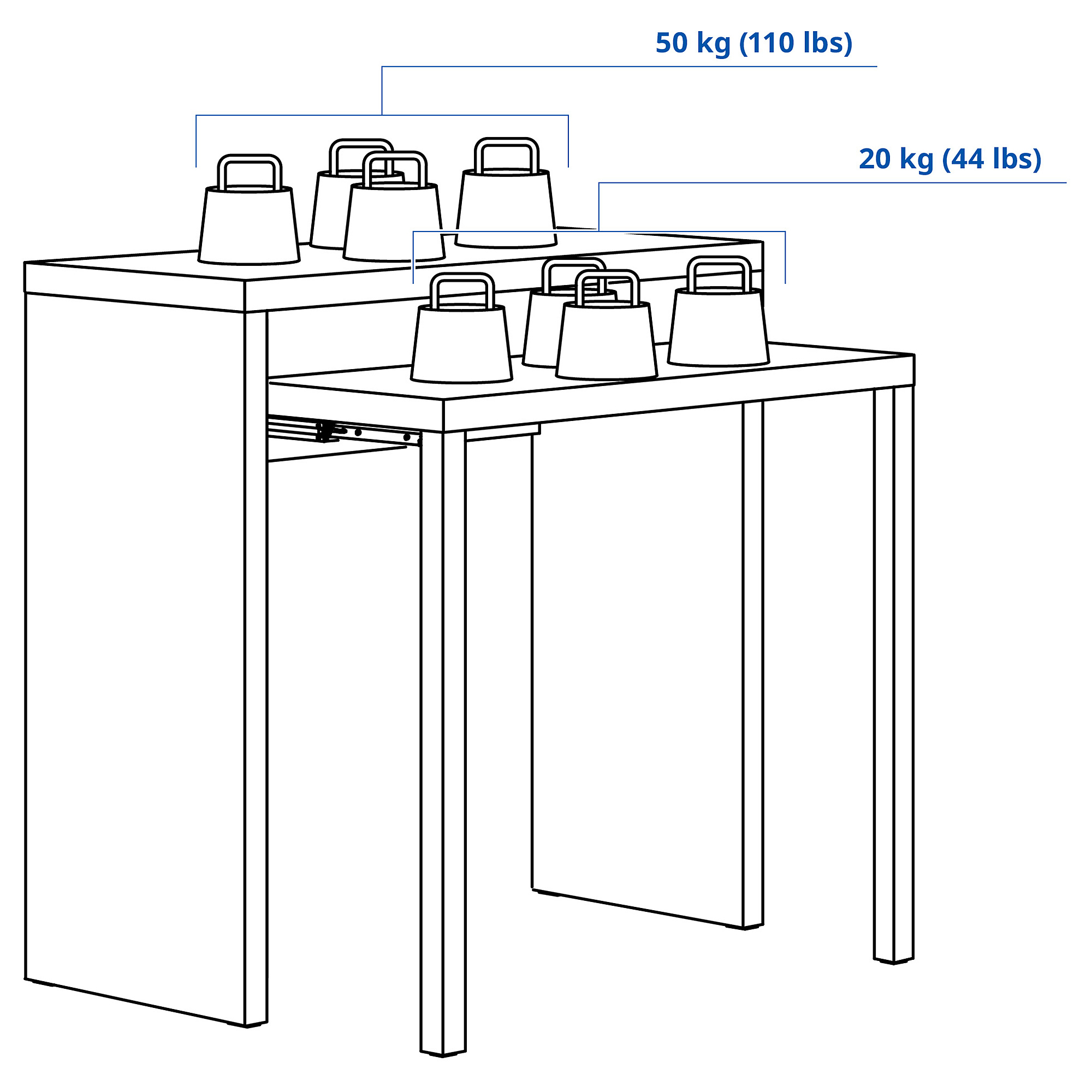 50 kg (110 lbs)

20 kg (44 lbs)