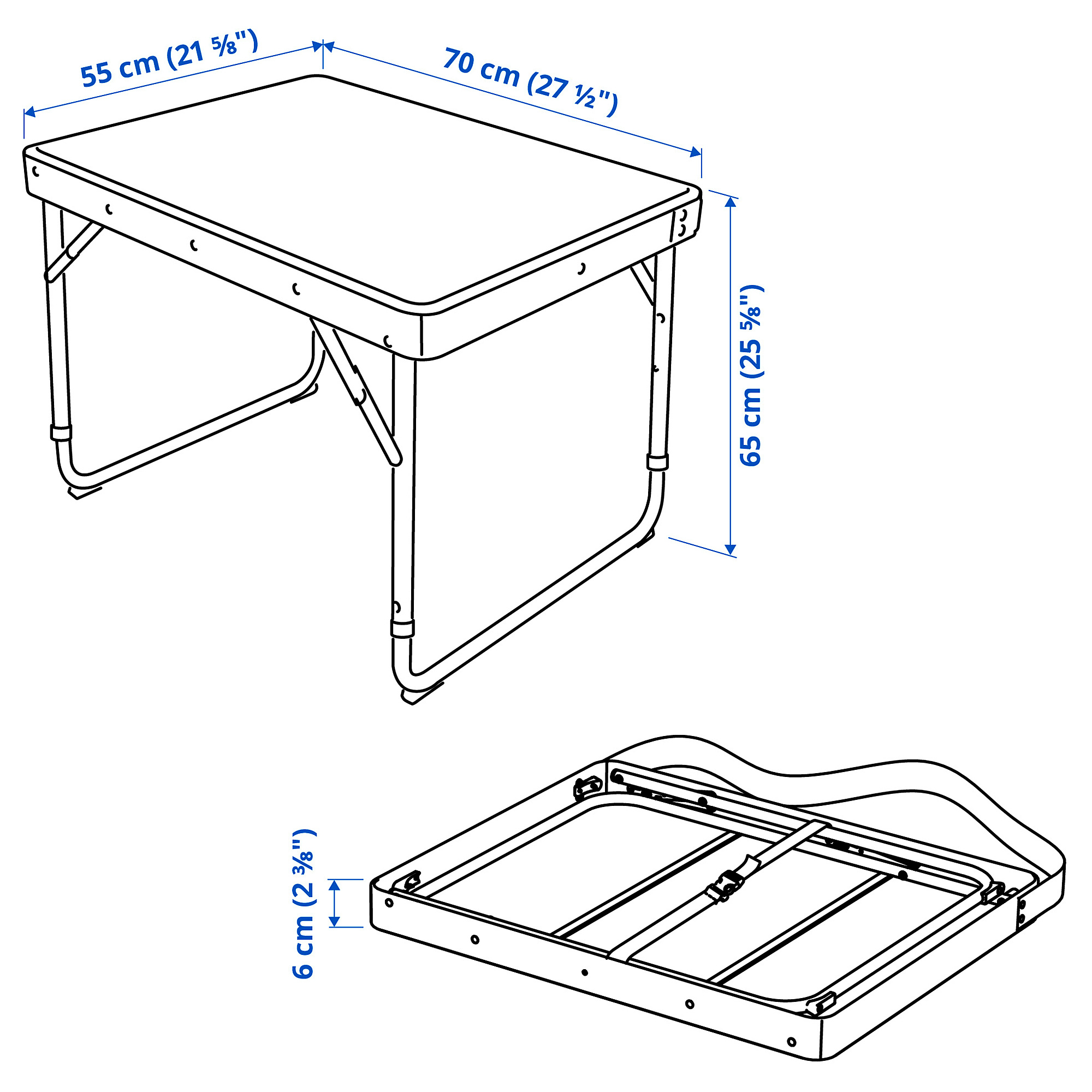 55 cm (21 ⅝")

70 cm (27 ½")

65 cm (25 ⅝")

6 cm (2 ⅜")