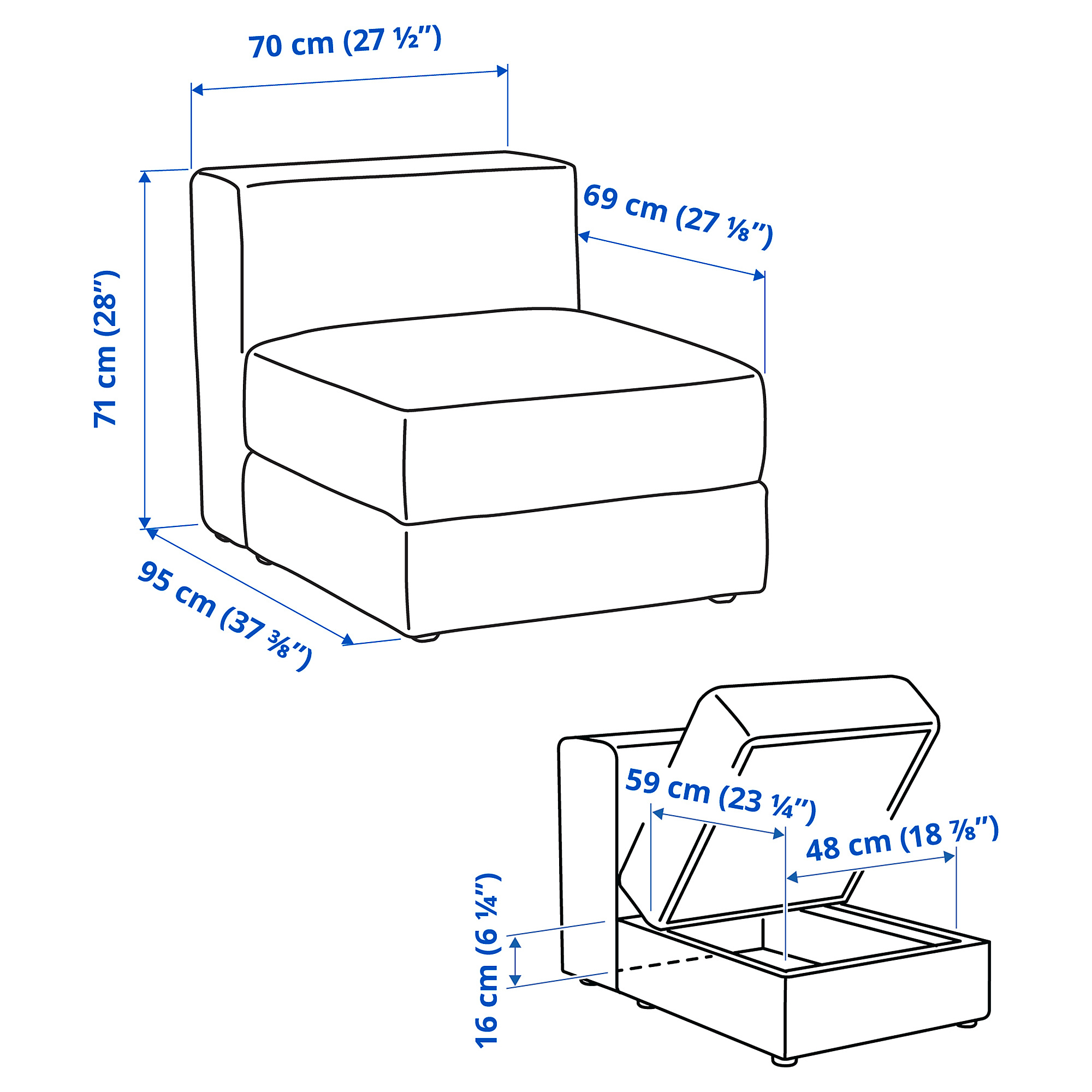 70 cm (27 ½")

69 cm (27 ⅛")

71 cm (28")

95 cm (37 ⅜")

59 cm (23 ¼")

48 cm (18 ⅞")

16 cm (6 ¼")