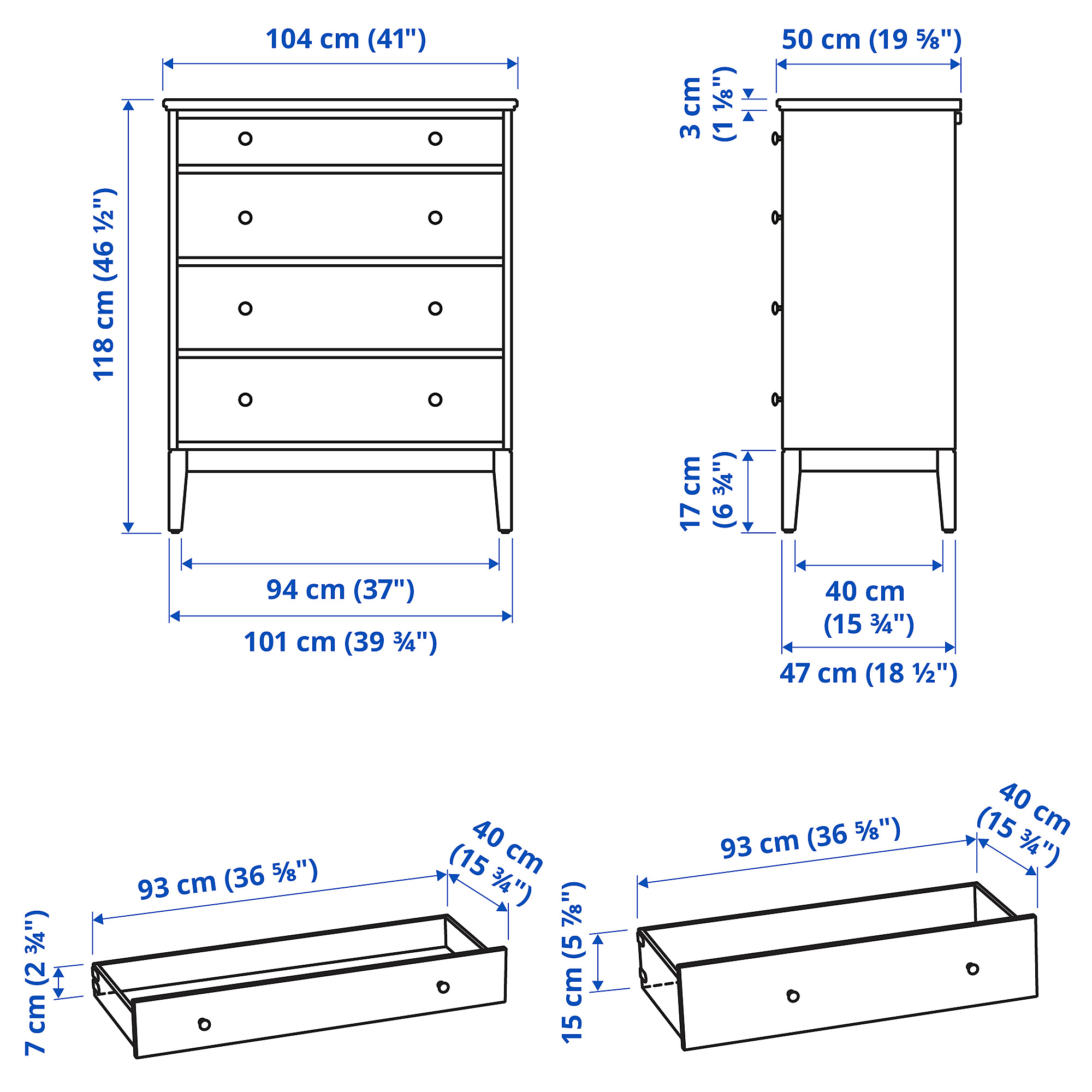 104 cm (41")

118 cm (46 ½")

94 cm (37")

101 cm (39 ¾")

50 cm (19 ⅝")

3 cm (1 ⅛")

17 cm (6 ¾")

40 cm (15 ¾")

47 cm (18 ½")

93 cm (36 ⅝")

40 cm (15 ¾")

7 cm (2 ¾")

93 cm (36 ⅝")

40 cm (15 ¾")

15 cm (5 ⅞")