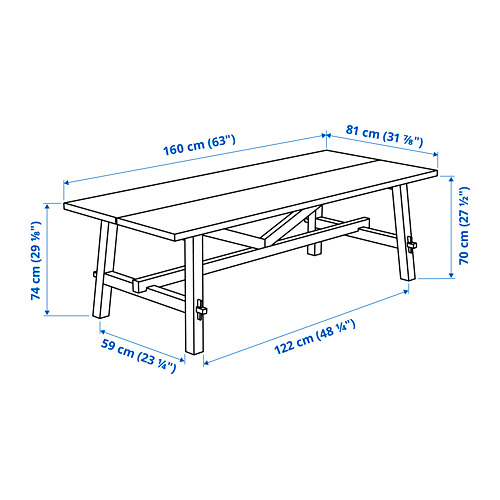 160 cm (63")

81 cm (31 ⅞")

74 cm (29 ⅛")

70 cm (27 ½")

59 cm (23 ¼")

122 cm (48 ¼")