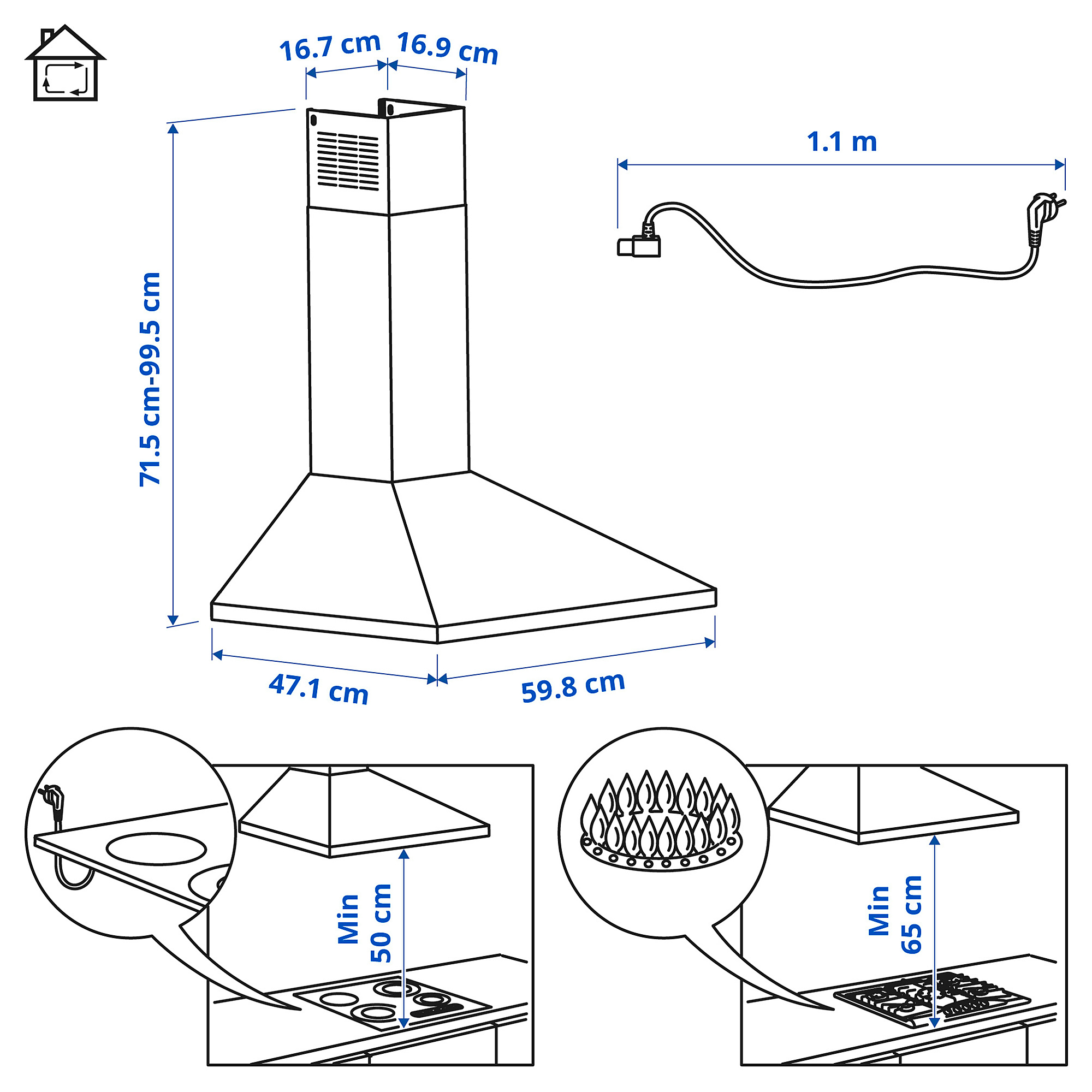 16.7 cm
16.9 cm
1.1 m
71.5 cm-99.5 cm
47.1 cm
59.8 cm
Min
50 cm
Min
65 cm