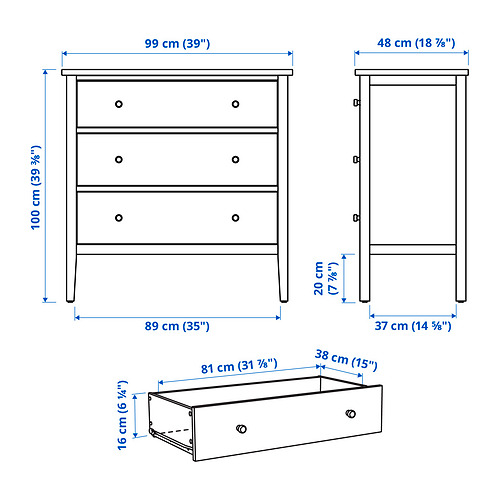 99 cm (39")

48 cm (18 ⅞")

100 cm (39 ⅜")

20 cm (7 ⅞")

89 cm (35")

37 cm (14 ⅝")

81 cm (31 ⅞")

38 cm (15")

16 cm (6 ¼")