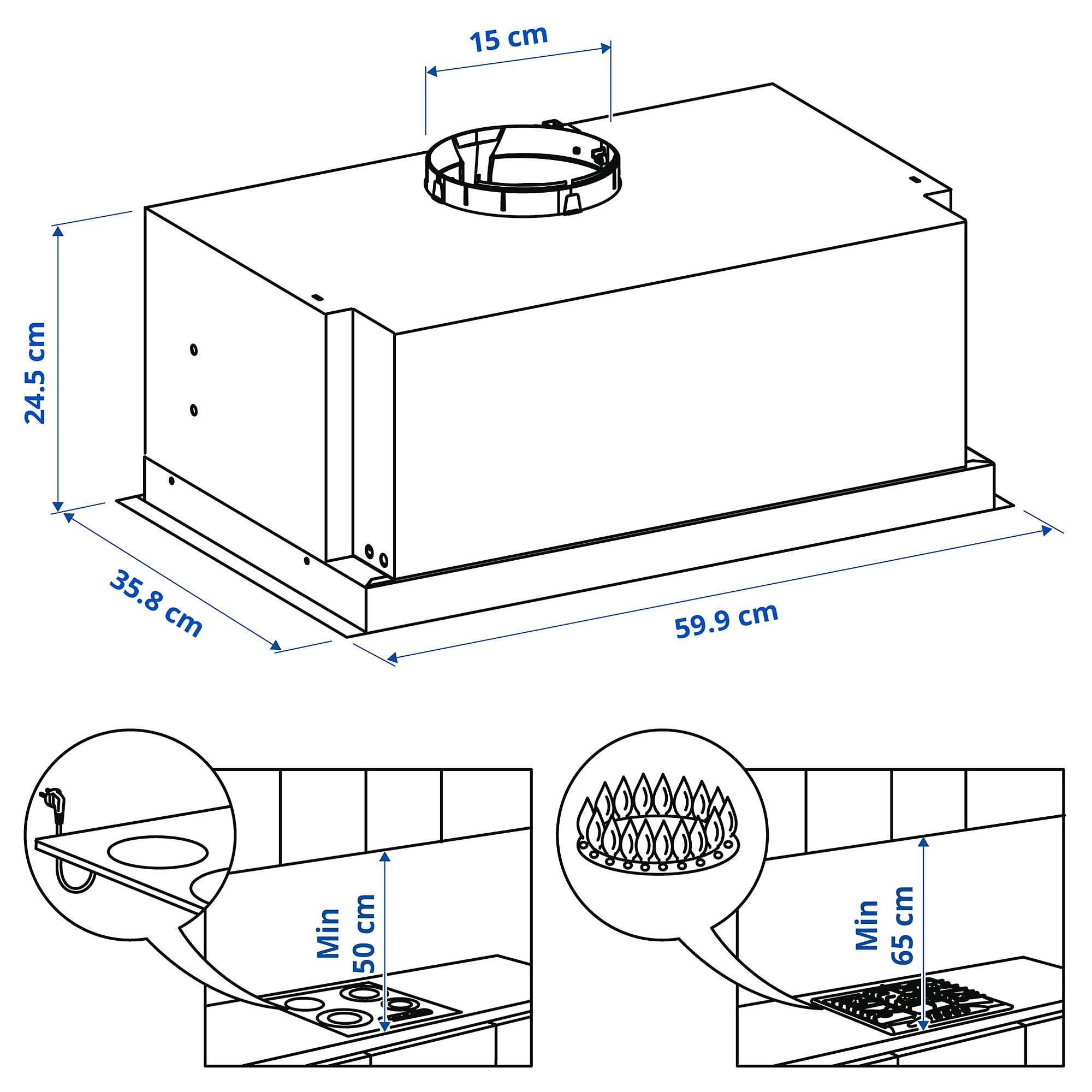 15 cm

24.5 cm

35.8 cm

59.9 cm

Min
50 cm

Min
65 cm