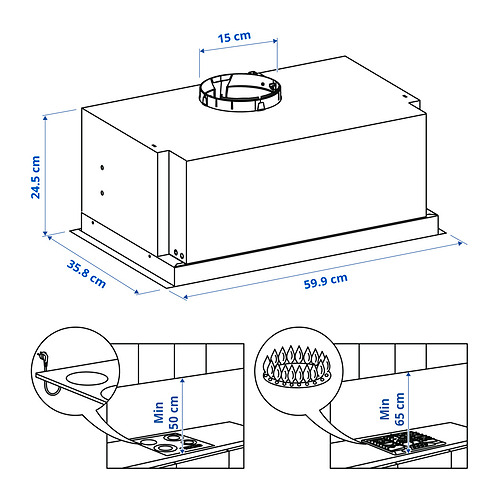 15 cm

24.5 cm

35.8 cm

59.9 cm

Min 50 cm

Min 65 cm