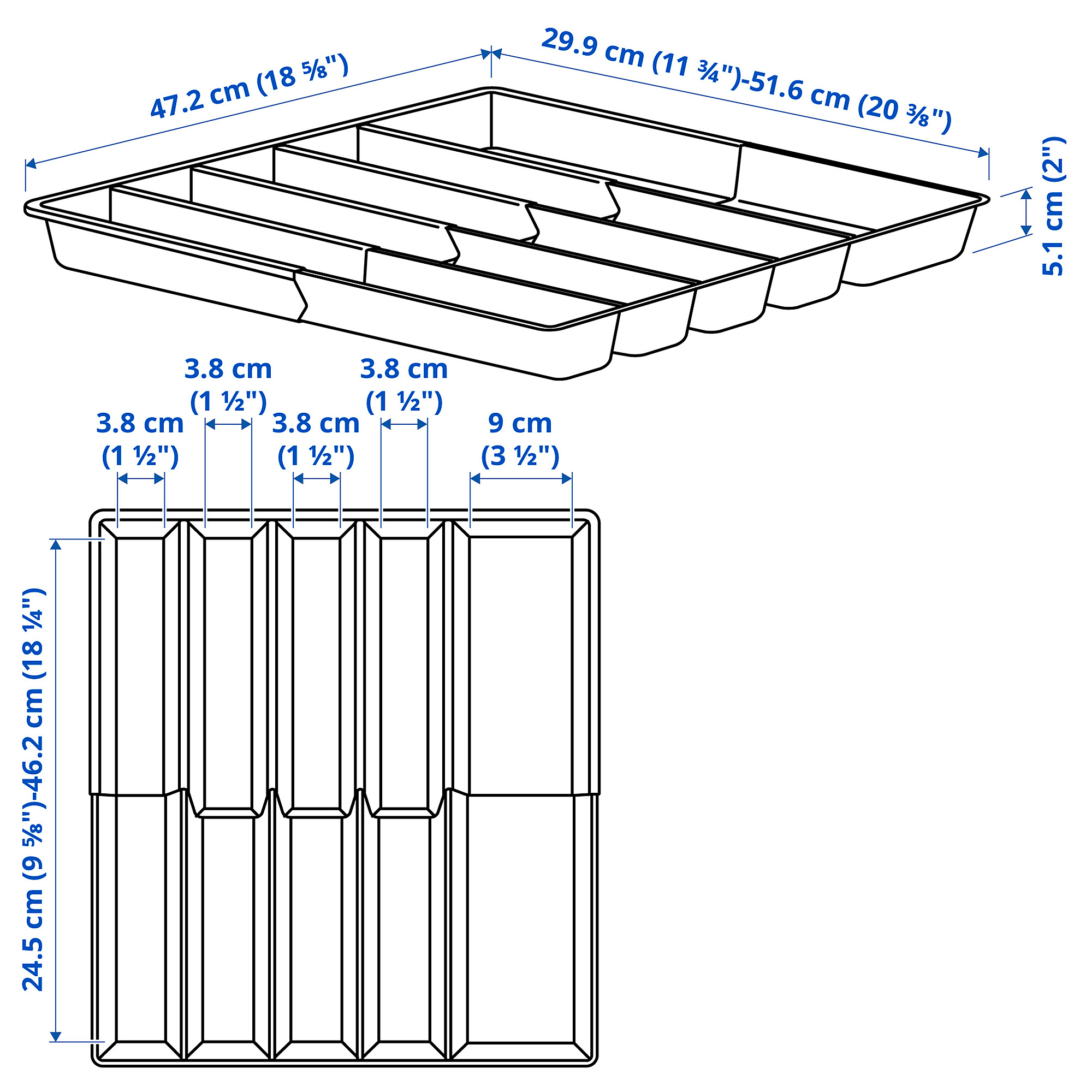 47.2 cm (18 ⅝")

29.9 cm (11 ¾")-51.6 cm (20 ⅜")

5.1 cm (2")

3.8 cm (1 ½")

3.8 cm (1 ½")

3.8 cm (1 ½")

3.8 cm (1 ½")

9 cm (3 ½")

24.5 cm (9 ⅝")-46.2 cm (18 ¼")