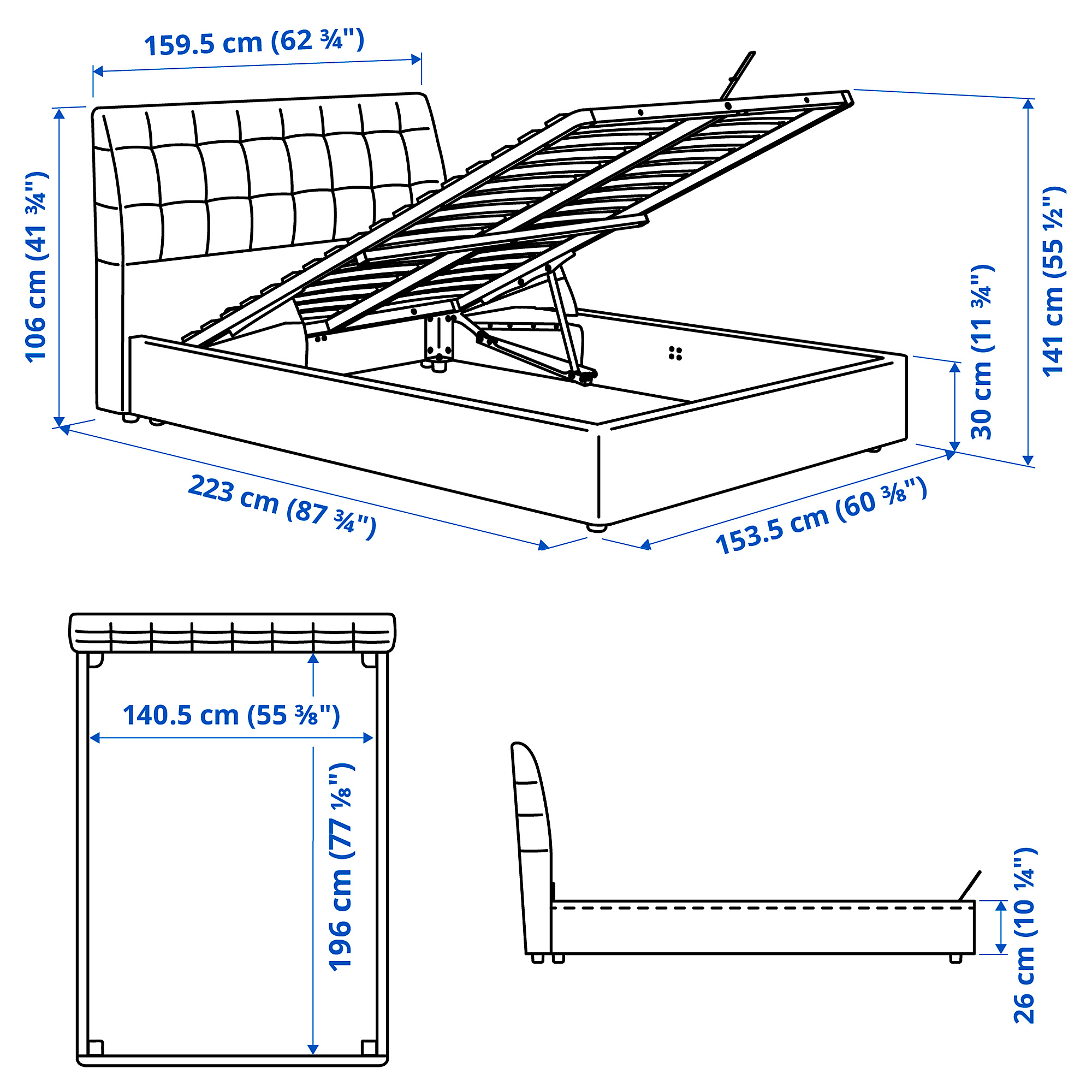 159.5 cm (62 ¾")

106 cm (41 ¾")

141 cm (55 ½")

30 cm (11 ¾")

223 cm (87 ¾")

153.5 cm (60 ⅜")

140.5 cm (55 ⅜")

196 cm (77 ⅛")

26 cm (10 ¼")